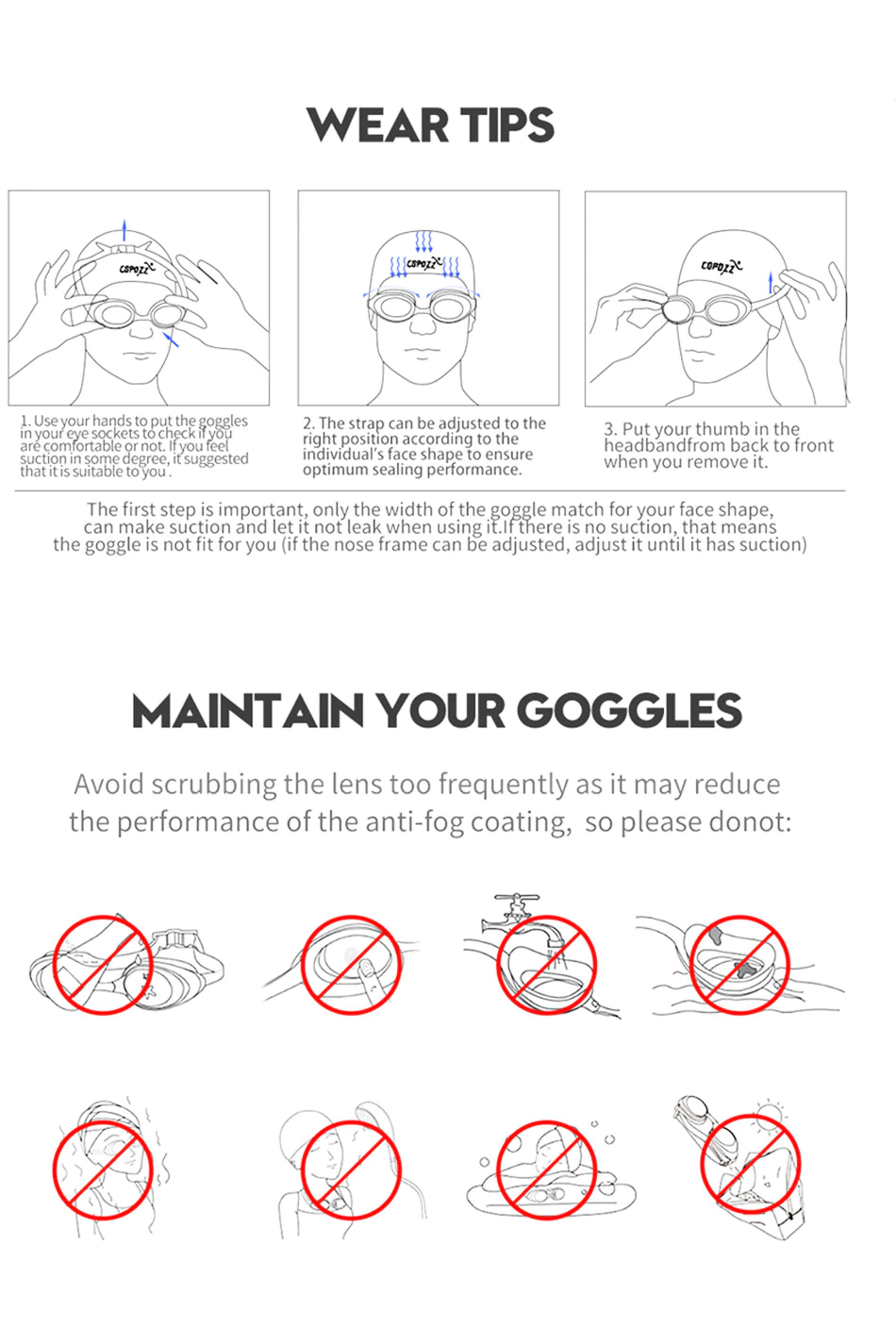 WEAR TIPS

COPOZZ

COPOZZ

COPOZZ

1. Use your hands to put the goggles in your eye sockets to check if you are comfortable or not. If you feel suction in some degree, it suggested that it is suitable to you .

2. The strap can be adjusted to the right position according to the individual's face shape to ensure optimum sealing performance.

3. Put your thumb in the headbandfrom back to front when you remove it.

The first step is important, only the width of the goggle match for your face shape, can make suction and let it not leak when using it.If there is no suction, that means the goggle is not fit for you (if the nose frame can be adjusted, adjust it until it has suction)

MAINTAIN YOUR GOGGLES

Avoid scrubbing the lens too frequently as it may reduce the performance of the anti-fog coating, so please donot: